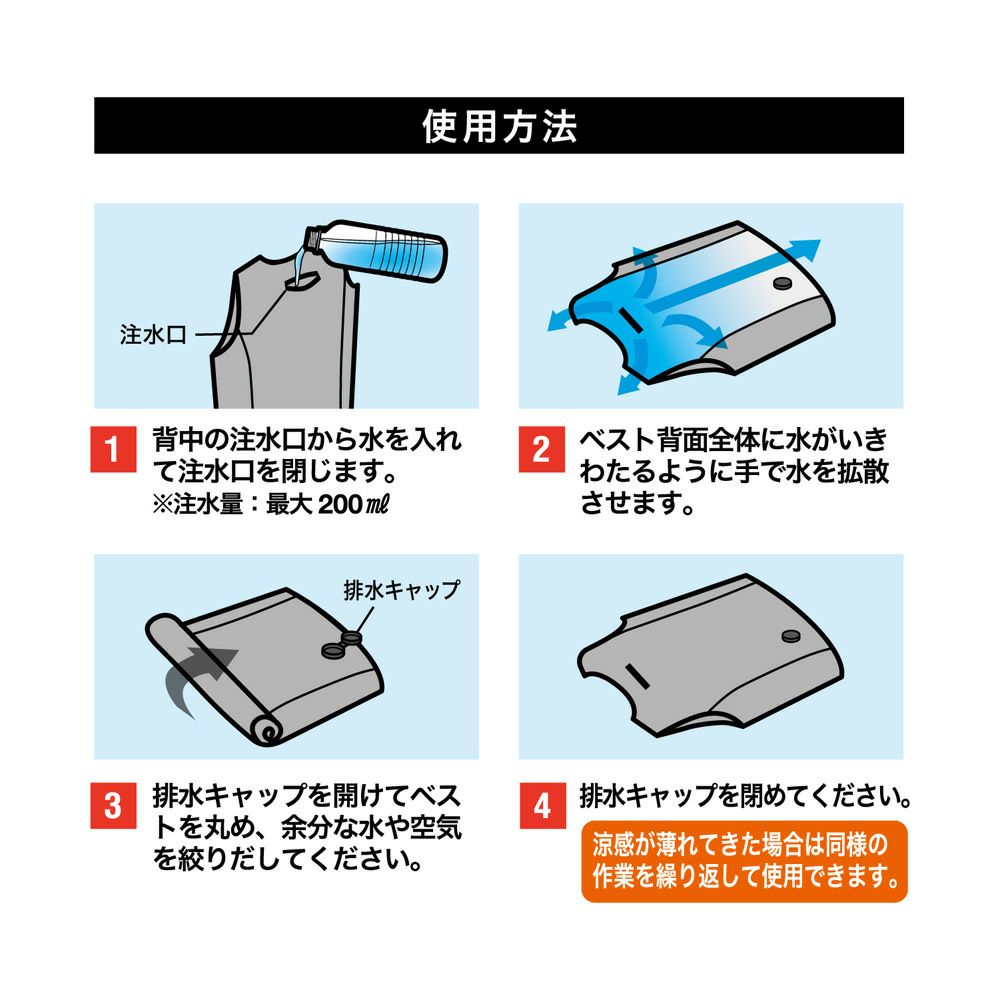 使用方法

注水口

1 背中の注水口から水を入れて注水口を閉じます。
※注水量：最大 200㎖

2 ベスト背面全体に水がいきわたるように手で水を拡散させます。

排水キャップ

3 排水キャップを開けてベストを丸め、余分な水や空気を絞りだしてください。

4 排水キャップを閉めてください。

涼感が薄れてきた場合は同様の作業を繰り返して使用できます。